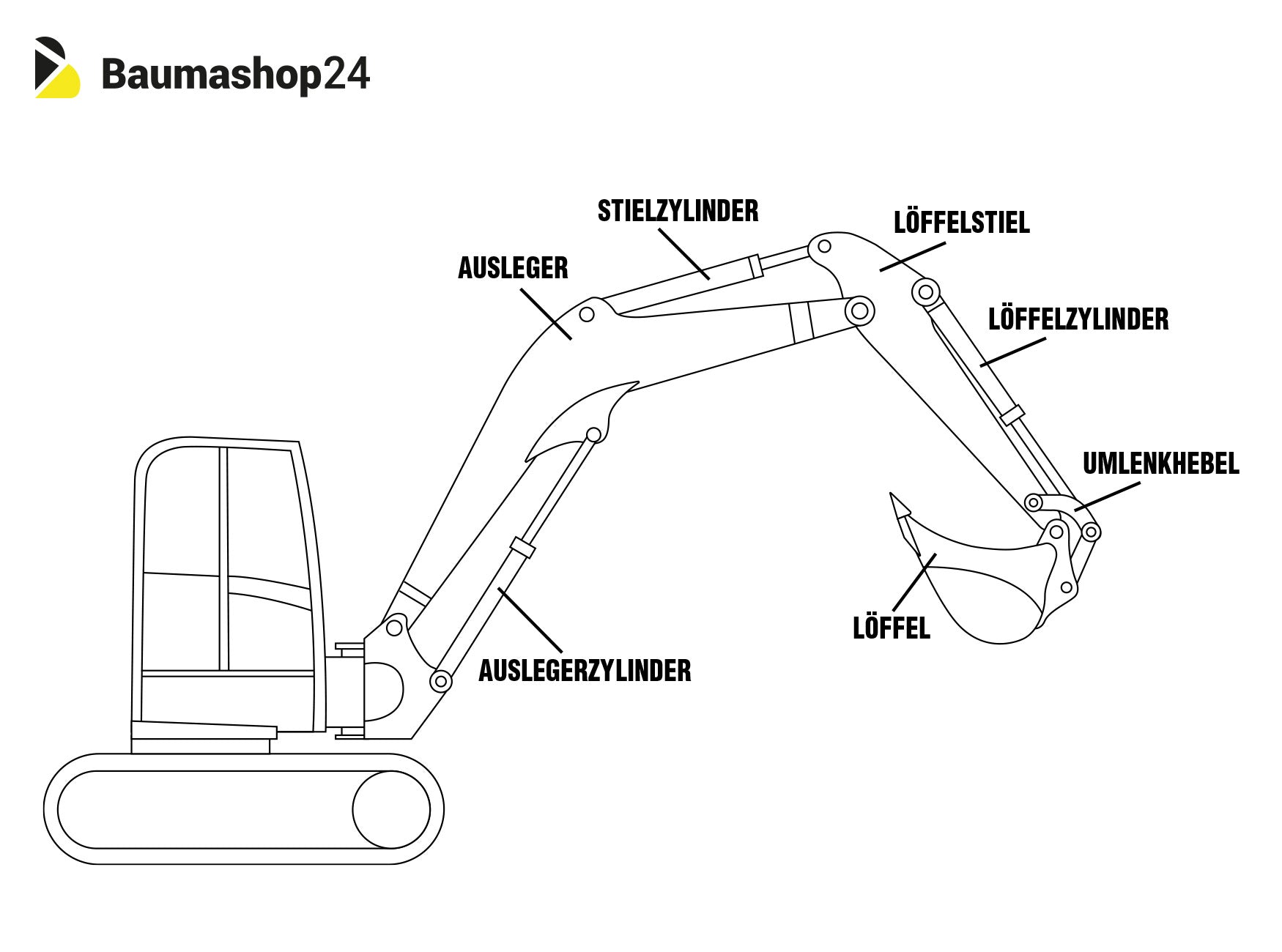 Baumashop24

STIELZYLINDER

LÖFFELSTIEL

AUSLEGER

LÖFFELZYLINDER

UMLENKHEBEL

LÖFFEL

AUSLEGERZYLINDER