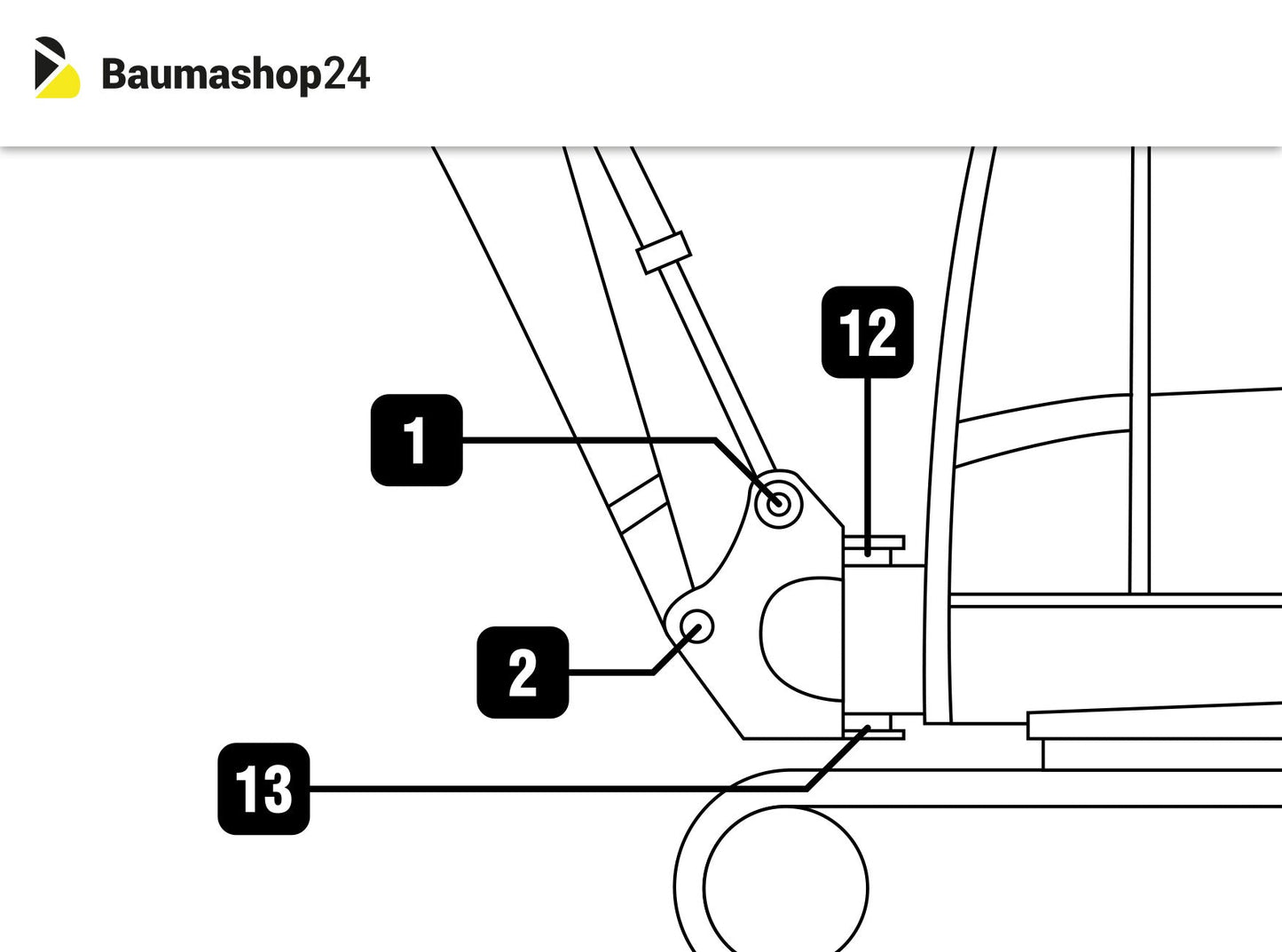 Baumashop24

12

1

2

13