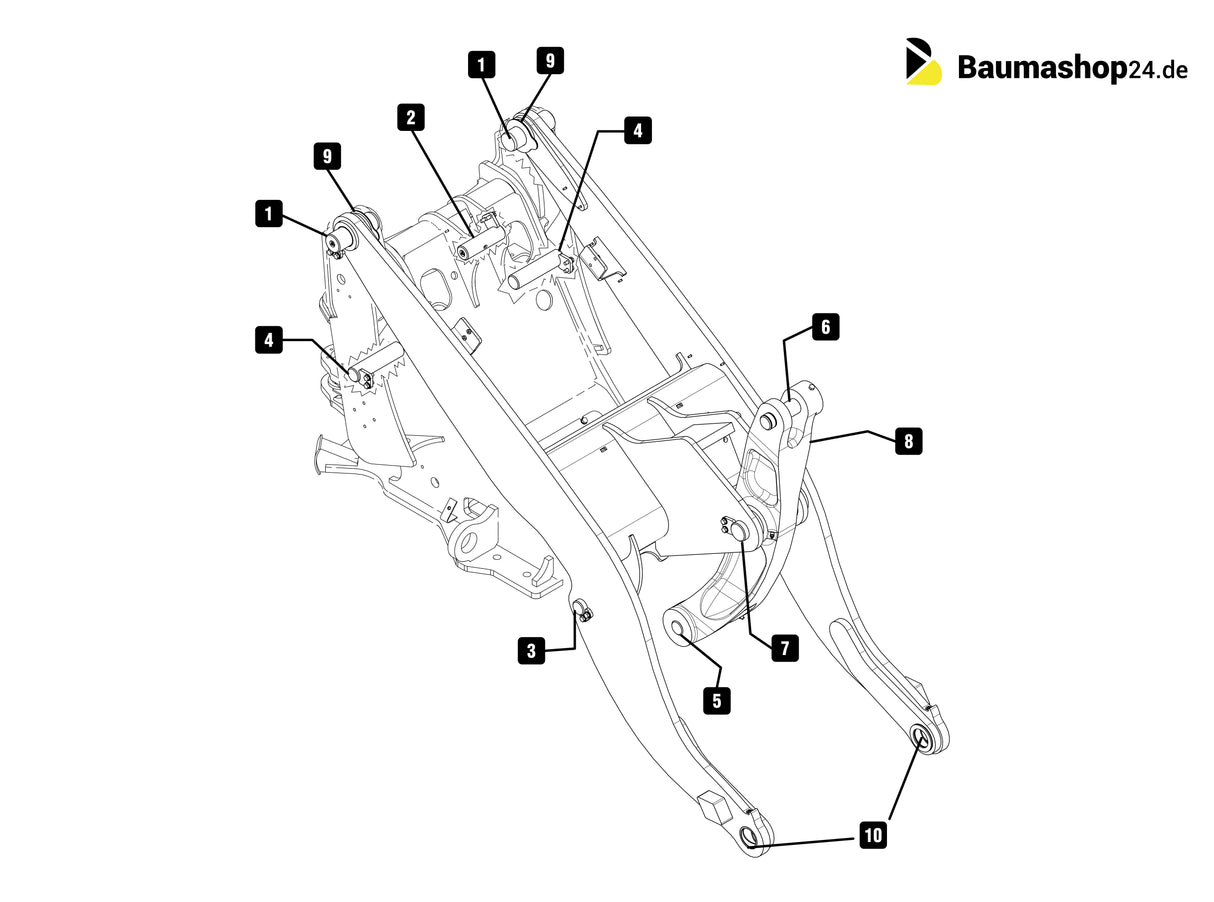 Baumashop24.de

1
9
2
4
9
1
4
6
8
3
7
5
10